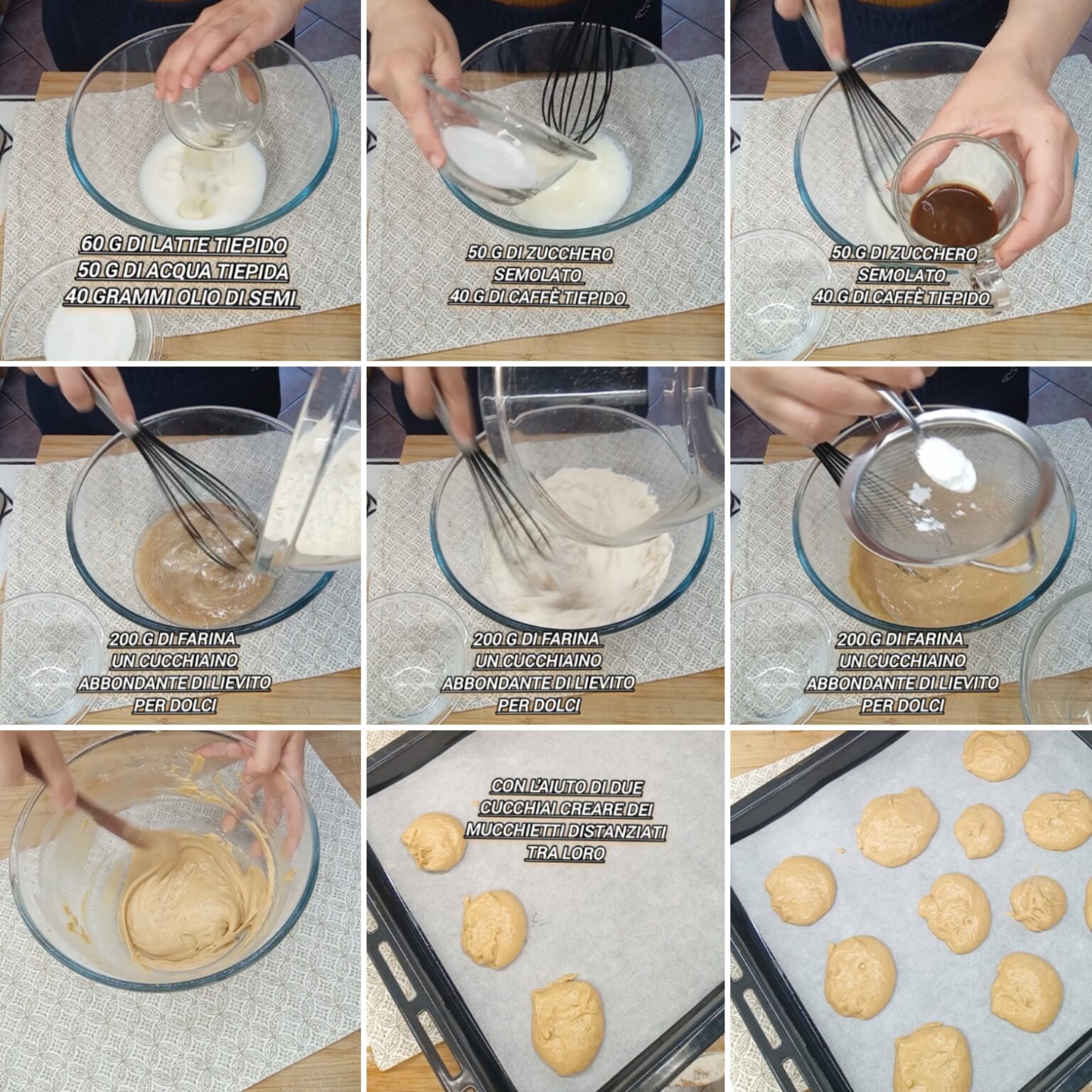 60 G DI LATTE TIEPIDO
50 G DI ACQUA TIEPIDA
40 GRAMMI OLIO DI SEMI

50 G DI ZUCCHERO SEMOLATO
40 G DI CAFFÈ TIEPIDO

50 G DI ZUCCHERO SEMOLATO
40 G DI CAFFÈ TIEPIDO

200 G DI FARINA
UN CUCCHIAINO ABBONDANTE DI LIEVITO PER DOLCI

200 G DI FARINA
UN CUCCHIAINO ABBONDANTE DI LIEVITO PER DOLCI

200 G DI FARINA
UN CUCCHIAINO ABBONDANTE DI LIEVITO PER DOLCI

CON L'AIUTO DI DUE CUCCHIAI CREARE DEI MUCCHIETTI DISTANZIATI TRA LORO